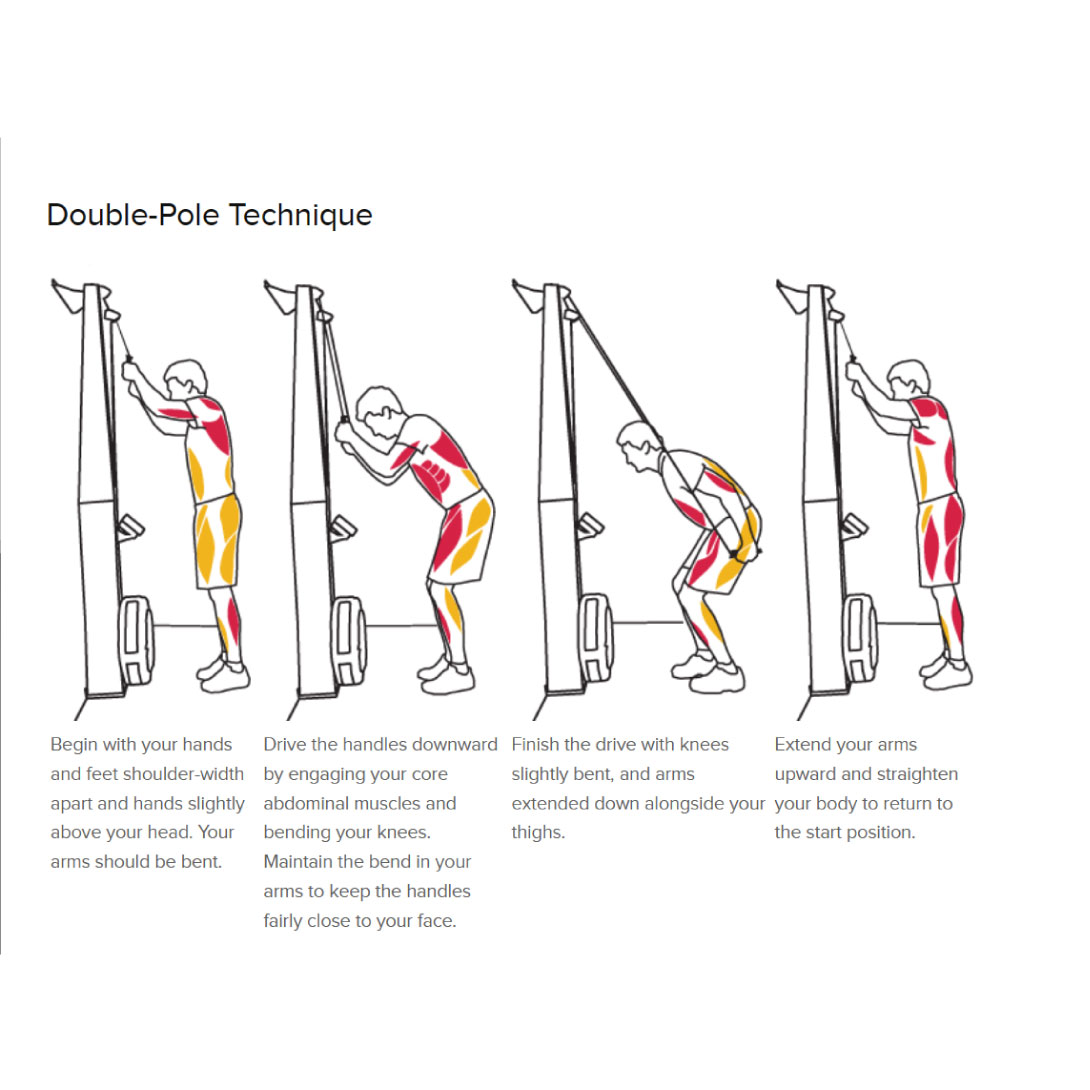 Double-Pole Technique

Begin with your hands and feet shoulder-width apart and hands slightly above your head. Your arms should be bent.

Drive the handles downward by engaging your core abdominal muscles and bending your knees. Maintain the bend in your arms to keep the handles fairly close to your face.

Finish the drive with knees slightly bent, and arms extended down alongside your thighs.

Extend your arms upward and straighten your body to return to the start position.